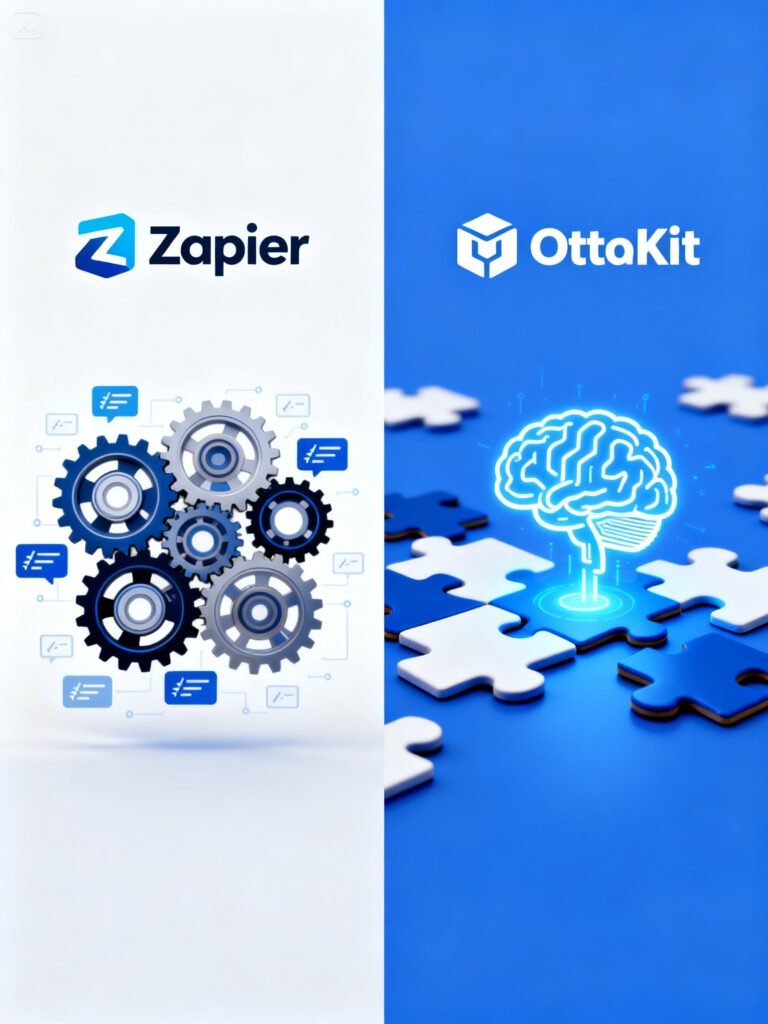 AI

Zapier

OttoKit