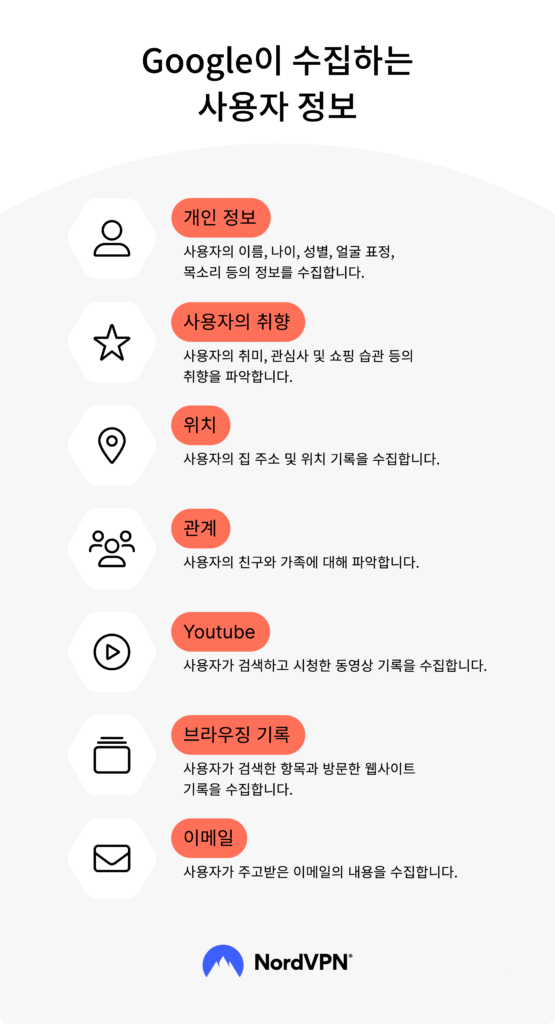 Google이 수집하는 사용자 정보

개인 정보

사용자의 이름, 나이, 성별, 얼굴 표정, 목소리 등의 정보를 수집합니다.

사용자의 취향

사용자의 취미, 관심사 및 쇼핑 습관 등의 취향을 파악합니다.

위치

사용자의 집 주소 및 위치 기록을 수집합니다.

관계

사용자의 친구와 가족에 대해 파악합니다.

Youtube

사용자가 검색하고 시청한 동영상 기록을 수집합니다.

브라우징 기록

사용자가 검색한 항목과 방문한 웹사이트 기록을 수집합니다.

이메일

사용자가 주고받은 이메일의 내용을 수집합니다.

NordVPN®